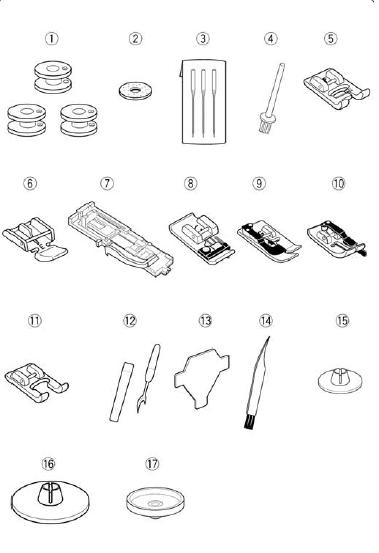 ①
②
③
④
⑤
⑥
⑦
⑧
⑨
⑩
⑪
⑫
⑬
⑭
⑮
⑯
⑰